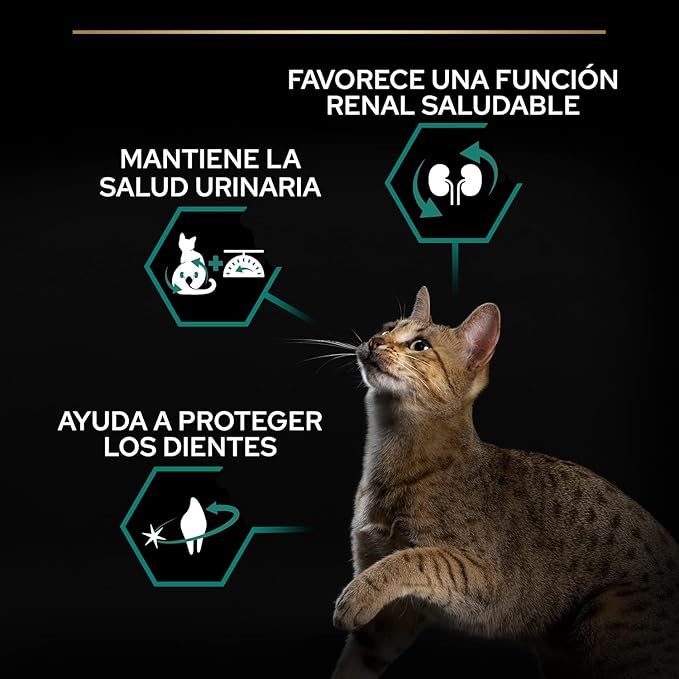 FAVORECE UNA FUNCIÓN RENAL SALUDABLE

MANTIENE LA SALUD URINARIA

AYUDA A PROTEGER LOS DIENTES